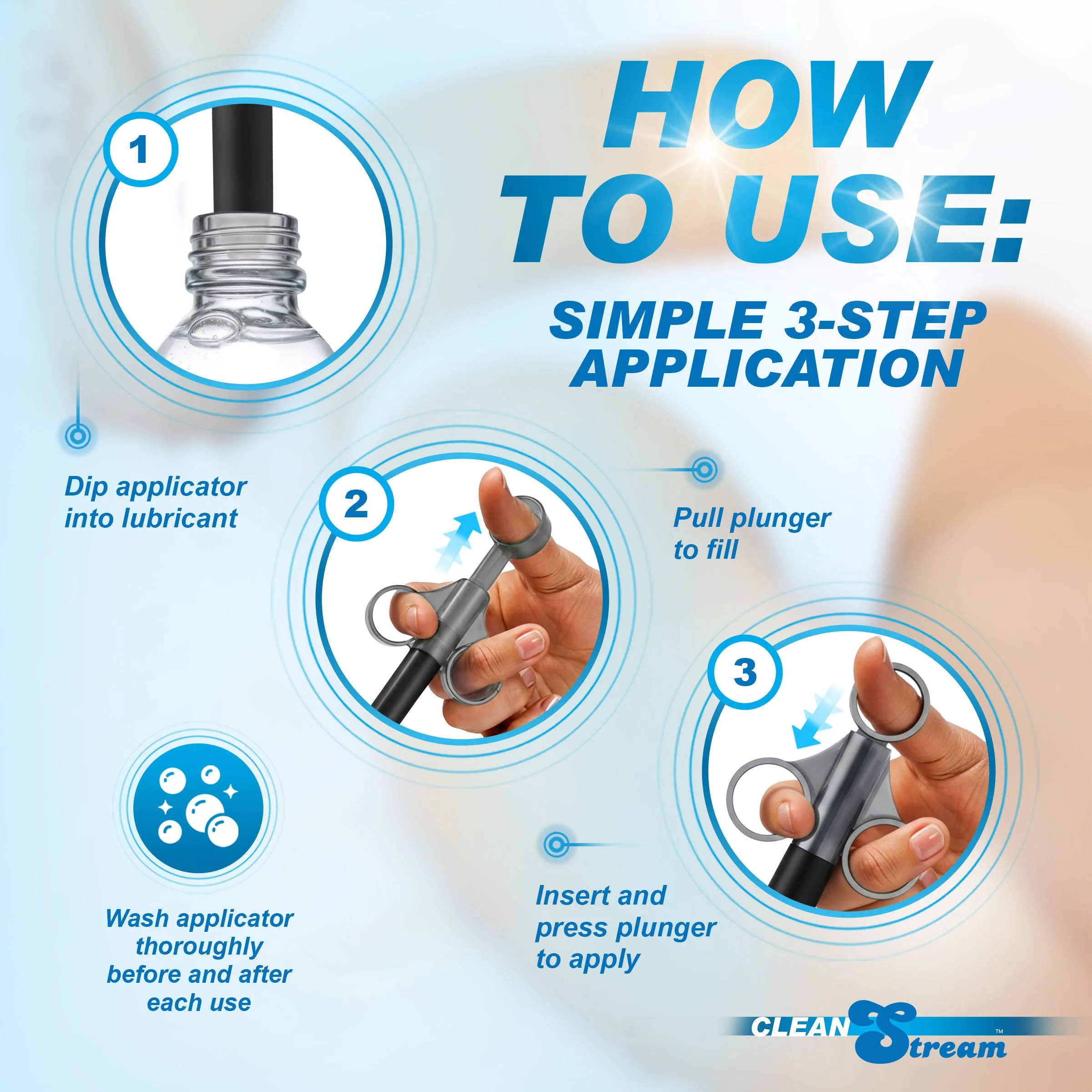 HOW TO USE:

SIMPLE 3-STEP APPLICATION

1

Dip applicator into lubricant

2

Pull plunger to fill

3

Insert and press plunger to apply

Wash applicator thoroughly before and after each use

CLEAN Stream™